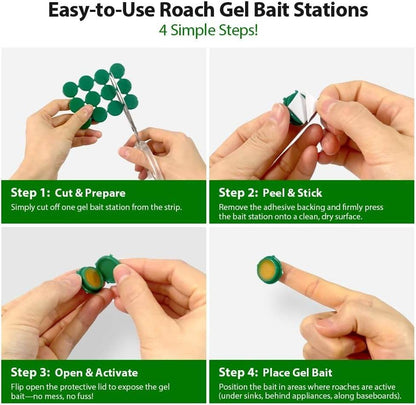 Easy-to-Use Roach Gel Bait Stations
4 Simple Steps!

Step 1: Cut & Prepare
Simply cut off one gel bait station from the strip.

Step 2: Peel & Stick
Remove the adhesive backing and firmly press the bait station onto a clean, dry surface.

Step 3: Open & Activate
Flip open the protective lid to expose the gel bait—no mess, no fuss!

Step 4: Place Gel Bait
Position the bait in areas where roaches are active (under sinks, behind appliances, along baseboards).